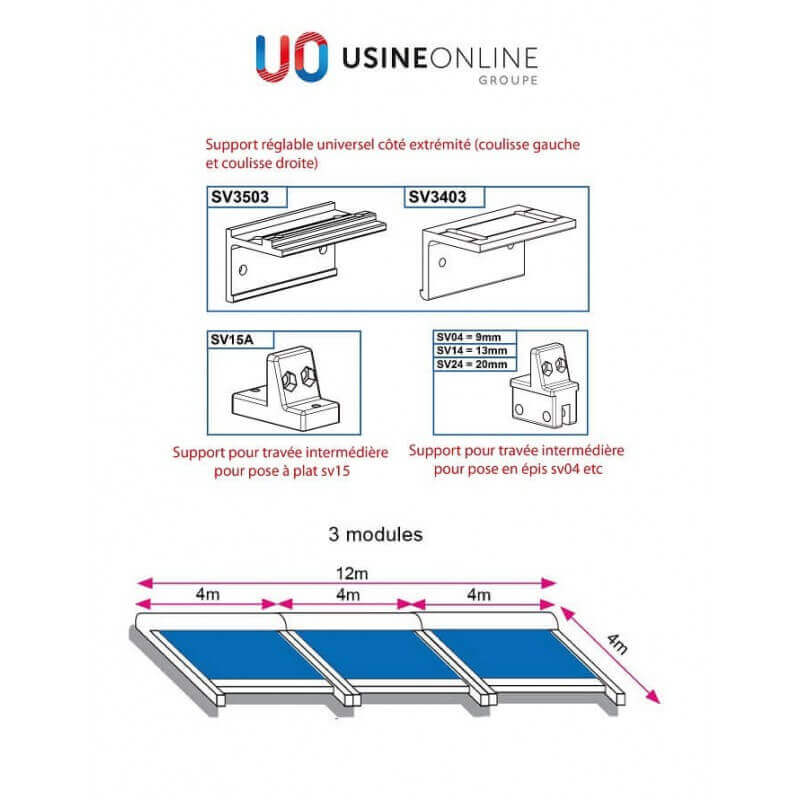 UO USINEONLINE
GROUPE

Support réglable universel côté extrémité (coulisse gauche et coulisse droite)

SV3503

SV3403

SV15A

SV04 = 9mm
SV14 = 13mm
SV24 = 20mm

Support pour travée intermédière pour pose à plat sv15

Support pour travée intermédière pour pose en épis sv04 etc

3 modules

12m

4m

4m

4m

4m