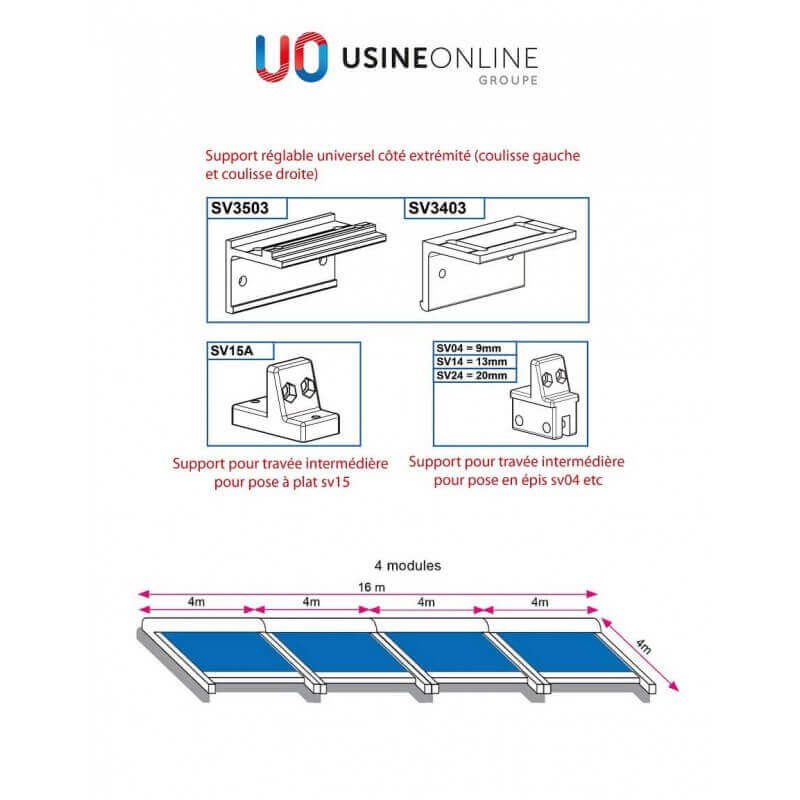 UO USINEONLINE GROUPE

Support réglable universel côté extrémité (coulisse gauche et coulisse droite)

SV3503

SV3403

SV15A

SV04 = 9mm
SV14 = 13mm
SV24 = 20mm

Support pour travée intermédière pour pose à plat sv15

Support pour travée intermédière pour pose en épis sv04 etc

4 modules

16 m

4m

4m

4m

4m

4m