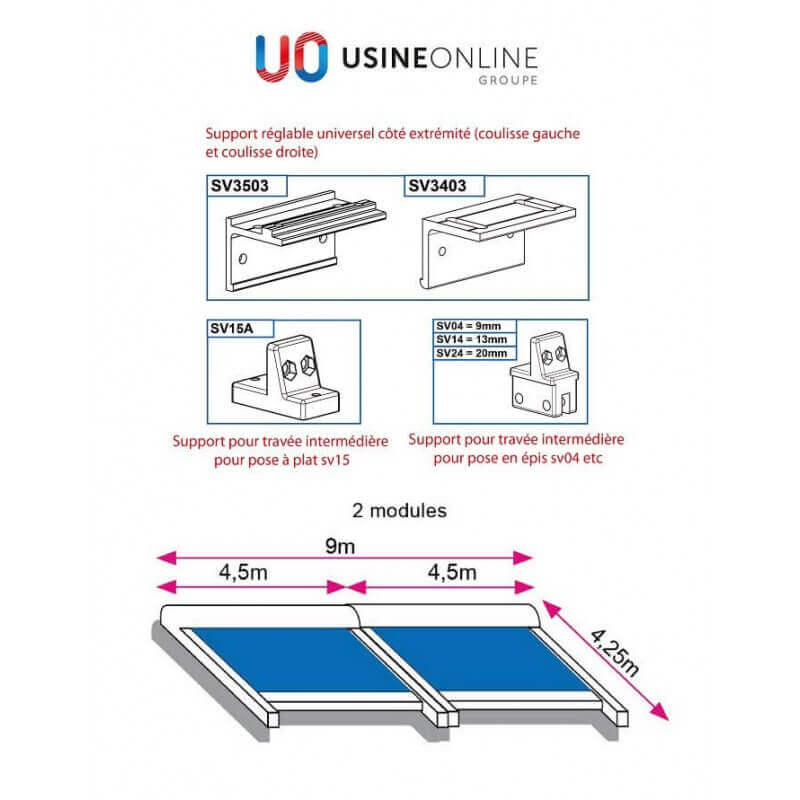 UO USINEONLINE GROUPE

Support réglable universel côté extrémité (coulisse gauche et coulisse droite)

SV3503

SV3403

SV15A

SV04 = 9mm
SV14 = 13mm
SV24 = 20mm

Support pour travée intermédière pour pose à plat sv15

Support pour travée intermédière pour pose en épis sv04 etc

2 modules

9m

4,5m

4,5m

4,25m