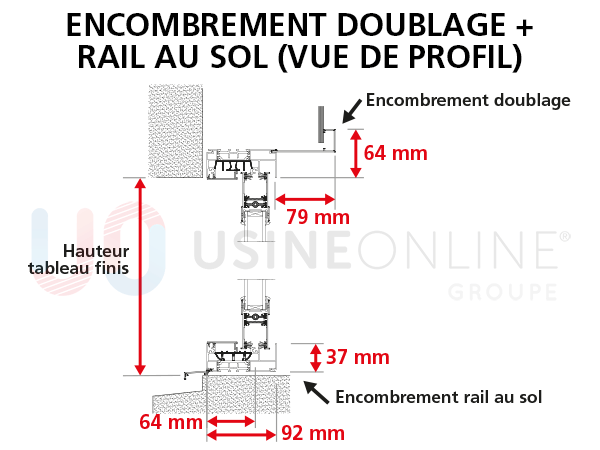 ENCOMBREMENT DOUBLAGE + RAIL AU SOL (VUE DE PROFIL)

Encombrement doublage

64 mm

79 mm

Hauteur tableau finis

USINEONLINE®
GROUPE

37 mm

Encombrement rail au sol

64 mm

92 mm