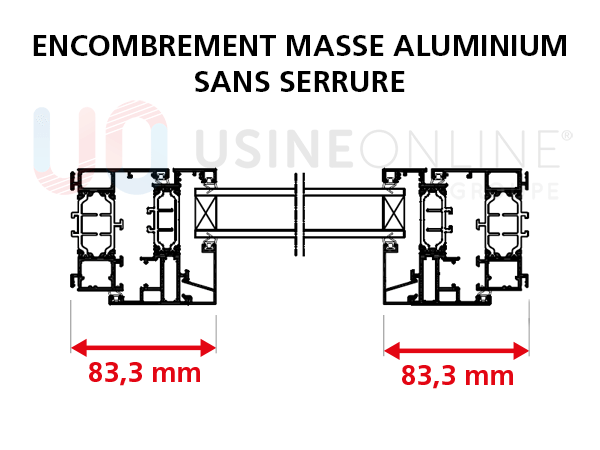 ENCOMBREMENT MASSE ALUMINIUM
SANS SERRURE

USINEONLINE®
GROUPE

83,3 mm

83,3 mm