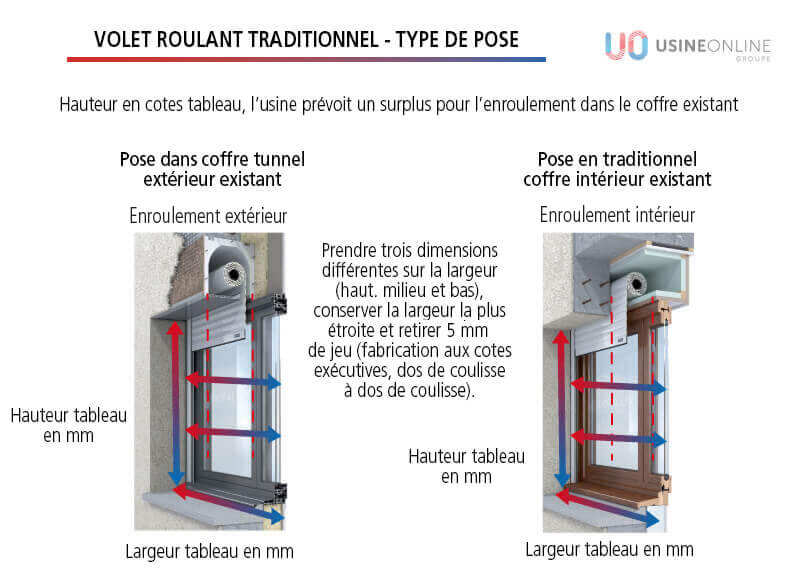 VOLET ROULANT TRADITIONNEL - TYPE DE POSE

UO USINEONLINE GROUPE

Hauteur en cotes tableau, l'usine prévoit un surplus pour l'enroulement dans le coffre existant

Pose dans coffre tunnel extérieur existant

Enroulement extérieur

Hauteur tableau en mm

Largeur tableau en mm

Prendre trois dimensions différentes sur la largeur (haut. milieu et bas), conserver la largeur la plus étroite et retirer 5 mm de jeu (fabrication aux cotes exécutives, dos de coulisse à dos de coulisse).

Pose en traditionnel coffre intérieur existant

Enroulement intérieur

Hauteur tableau en mm

Largeur tableau en mm