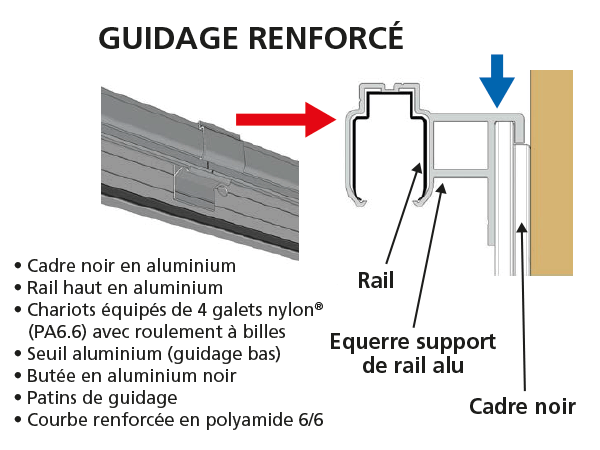 GUIDAGE RENFORCÉ

• Cadre noir en aluminium
• Rail haut en aluminium
• Chariots équipés de 4 galets nylon® (PA6.6) avec roulement à billes
• Seuil aluminium (guidage bas)
• Butée en aluminium noir
• Patins de guidage
• Courbe renforcée en polyamide 6/6

Rail

Equerre support de rail alu

Cadre noir