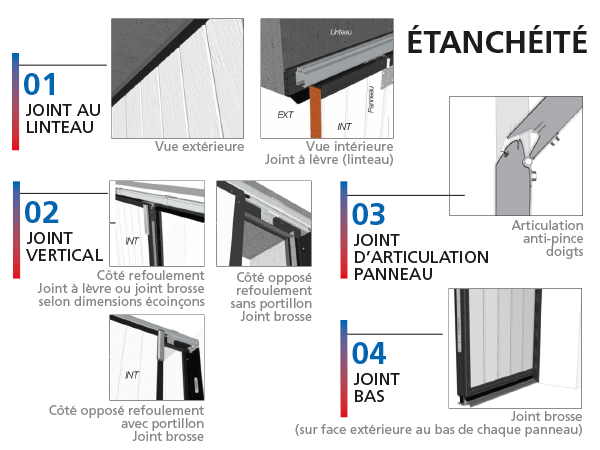 ÉTANCHÉITÉ

01
JOINT AU LINTEAU

Vue extérieure

Linteau
EXT
INT
Panneau

Vue intérieure
Joint à lèvre (linteau)

02
JOINT VERTICAL

INT

Côté refoulement
Joint à lèvre ou joint brosse selon dimensions écoinçons

Côté opposé refoulement sans portillon
Joint brosse

INT

Côté opposé refoulement avec portillon
Joint brosse

03
JOINT D'ARTICULATION PANNEAU

Articulation anti-pince doigts

04
JOINT BAS

Joint brosse
(sur face extérieure au bas de chaque panneau)